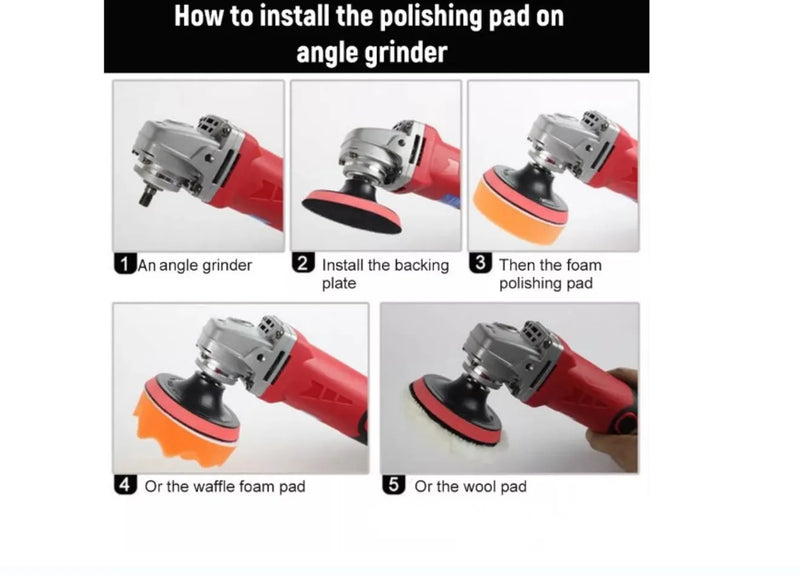 How to install the polishing pad on angle grinder

1 An angle grinder

2 Install the backing plate

3 Then the foam polishing pad

4 Or the waffle foam pad

5 Or the wool pad